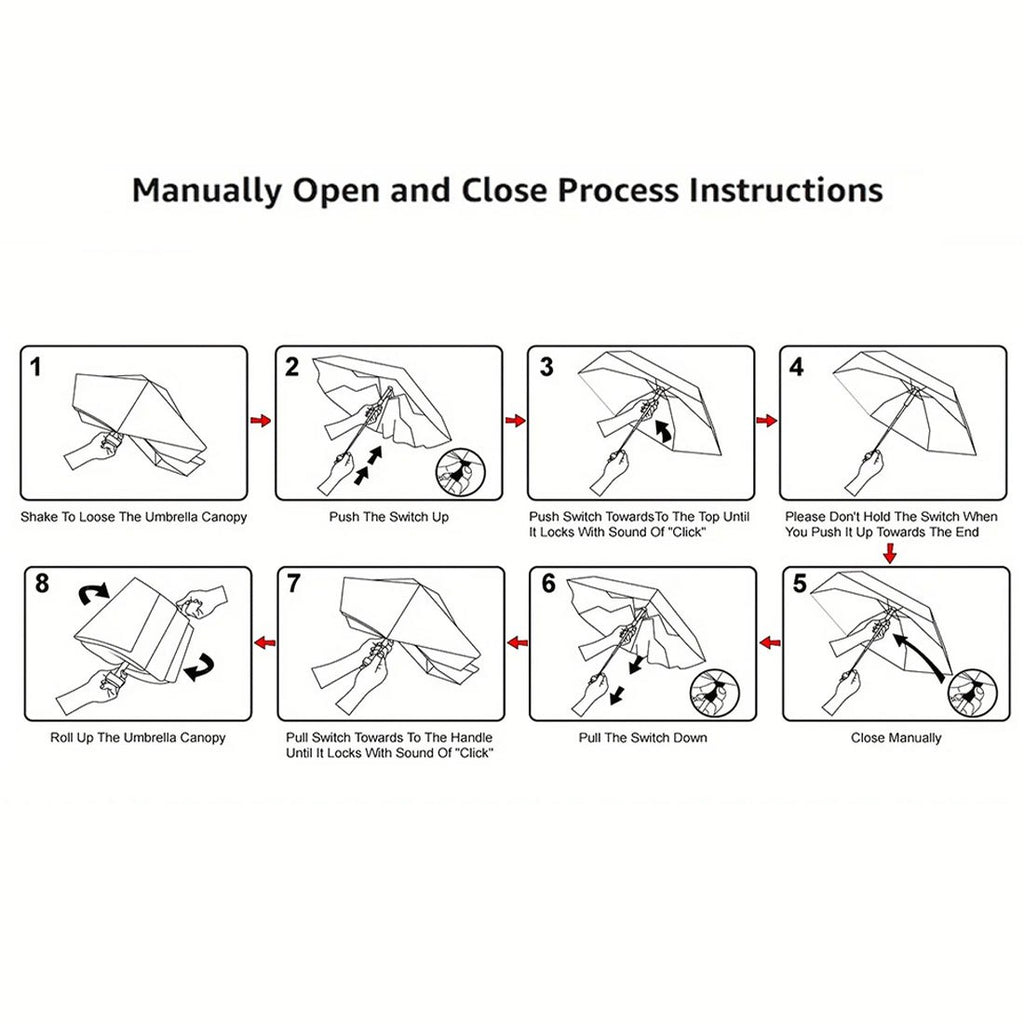 Manually Open and Close Process Instructions

1

Shake To Loose The Umbrella Canopy

2

Push The Switch Up

3

Push Switch TowardsTo The Top Until It Locks With Sound Of "Click"

4

Please Don't Hold The Switch When You Push It Up Towards The End

5

Close Manually

6

Pull The Switch Down

7

Pull Switch Towards To The Handle Until It Locks With Sound Of "Click"

8

Roll Up The Umbrella Canopy