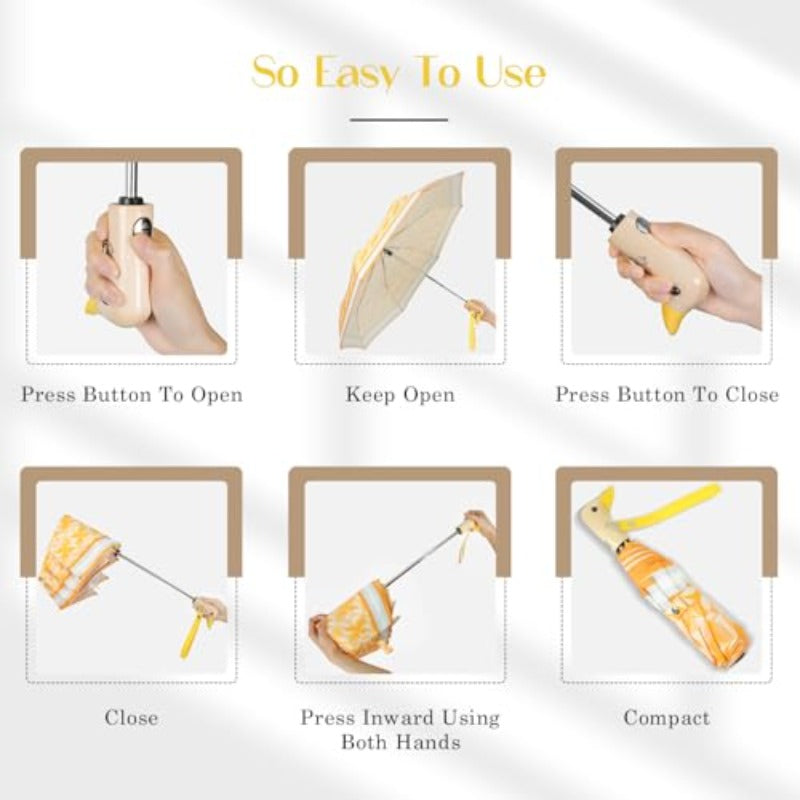 So Easy To Use

Press Button To Open

Keep Open

Press Button To Close

Close

Press Inward Using Both Hands

Compact